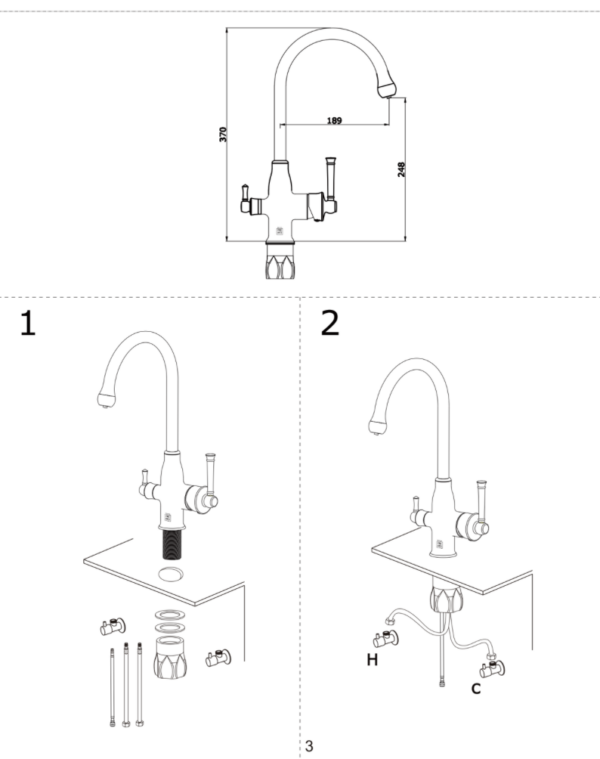 370

189

248

1

2

H

C

3